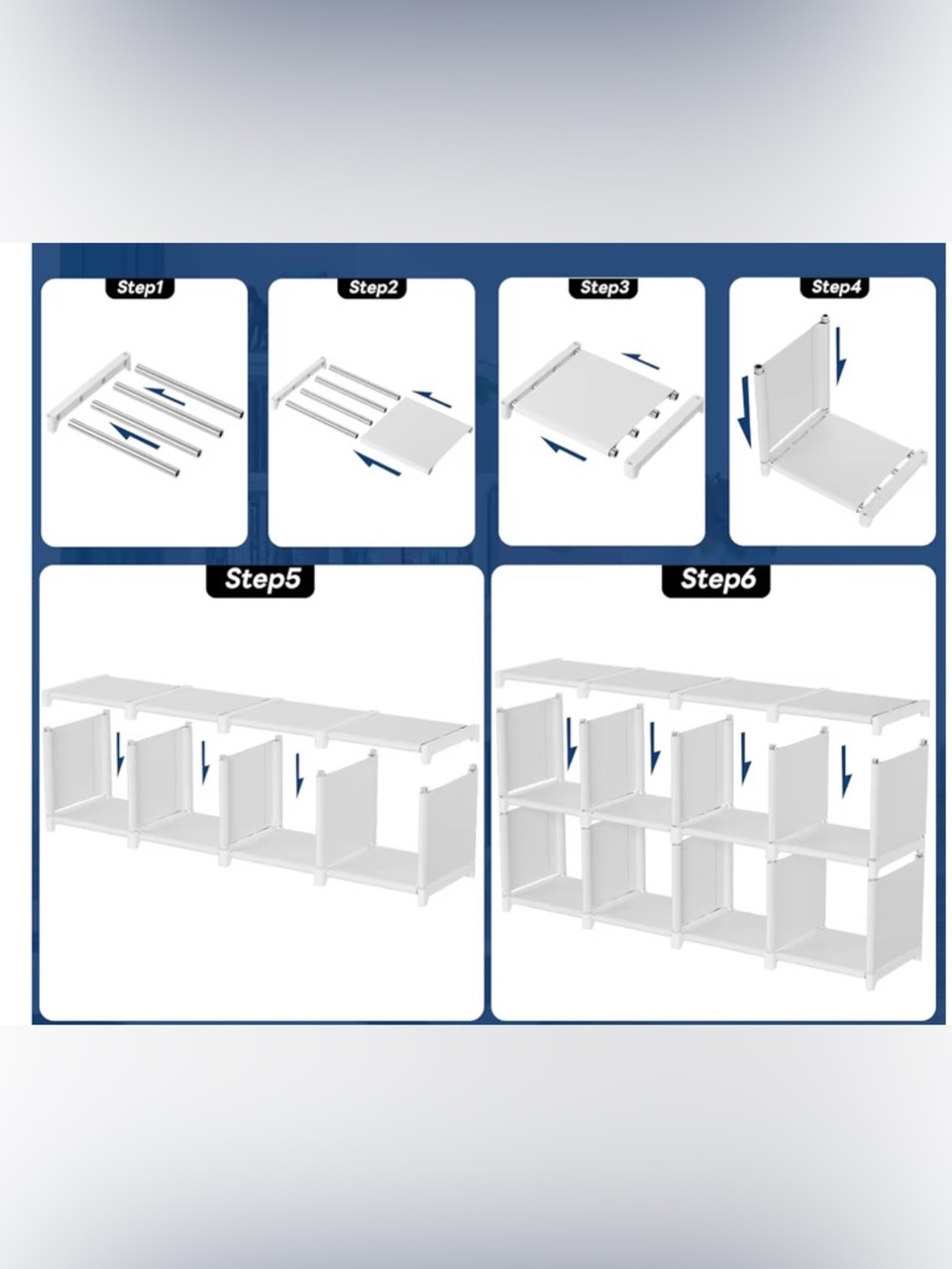 Step1

Step2

Step3

Step4

Step5

Step6